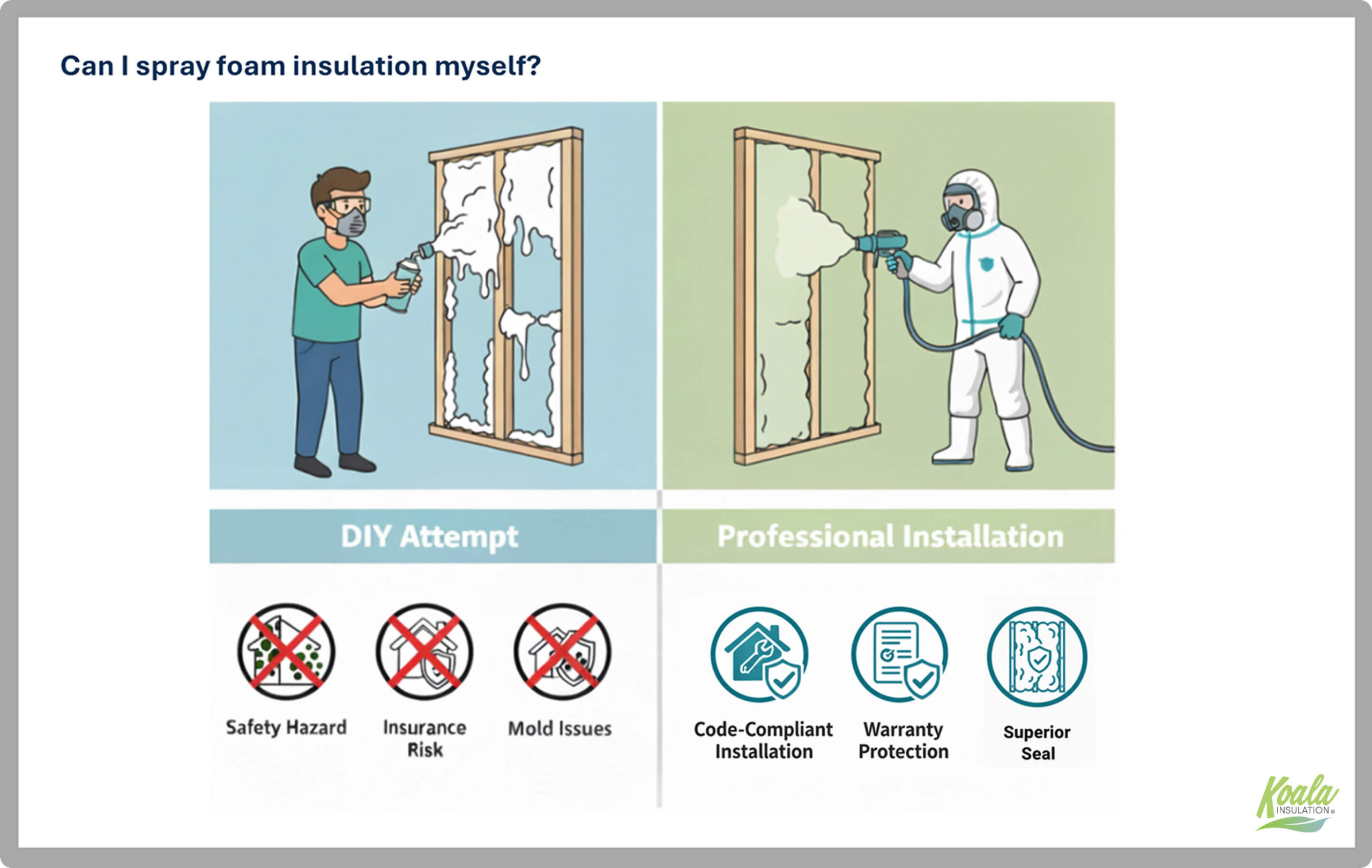 Can I spray foam insulation myself?

DIY Attempt

Safety Hazard

Insurance Risk

Mold Issues

Professional Installation

Code-Compliant Installation

Warranty Protection

Superior Seal

Koala INSULATION®